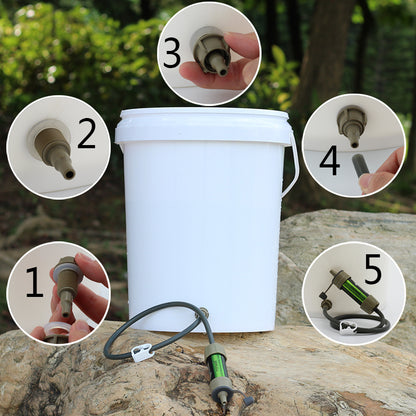 3

2

4

1

5